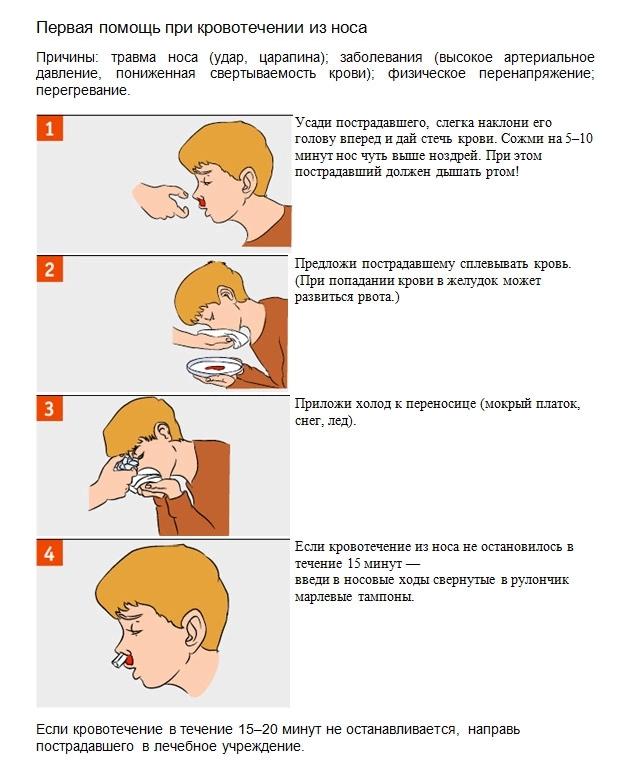 Первая помощь при кровотечении из носа

Причины: травма носа (удар, царапина); заболевания (высокое артериальное давление, пониженная свертываемость крови); физическое перенапряжение; перегревание.

1

Усади пострадавшего, слегка наклони его голову вперед и дай стечь крови. Сожми на 5–10 минут нос чуть выше ноздрей. При этом пострадавший должен дышать ртом!

2

Предложи пострадавшему сплевывать кровь. (При попадании крови в желудок может развиться рвота.)

3

Приложи холод к переносице (мокрый платок, снег, лед).

4

Если кровотечение из носа не остановилось в течение 15 минут —
введи в носовые ходы свернутые в рулончик марлевые тампоны.

Если кровотечение в течение 15–20 минут не останавливается, направь пострадавшего в лечебное учреждение.