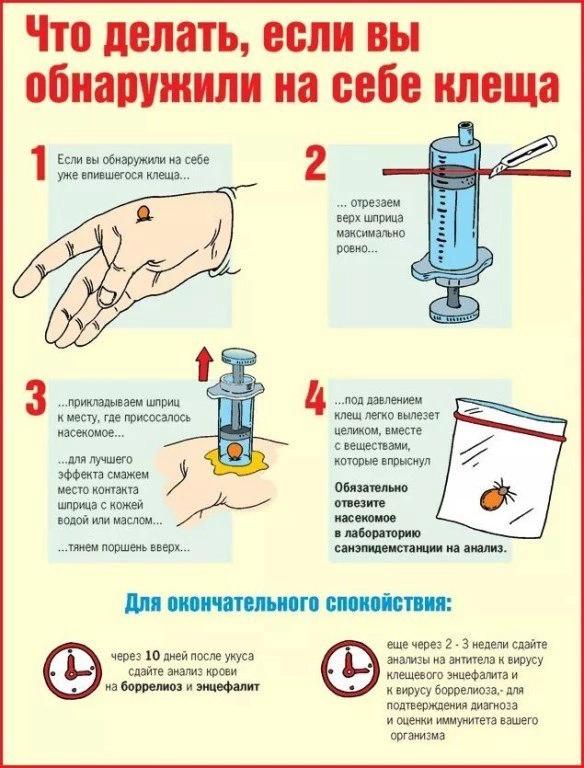 Что делать, если вы обнаружили на себе клеща

1

Если вы обнаружили на себе уже впившегося клеща...

2

... отрезаем верх шприца максимально ровно...

3

...прикладываем шприц к месту, где присосалось насекомое...

...для лучшего эффекта смажем место контакта шприца с кожей водой или маслом...

...тянем поршень вверх...

4

...под давлением клещ легко вылезет целиком, вместе с веществами, которые впрыснул

Обязательно отвезите насекомое в лабораторию санэпидемстанции на анализ.

Для окончательного спокойствия:

через 10 дней после укуса сдайте анализ крови на боррелиоз и энцефалит

еще через 2 - 3 недели сдайте анализы на антитела к вирусу клещевого энцефалита и к вирусу боррелиоза,- для подтверждения диагноза и оценки иммунитета вашего организма