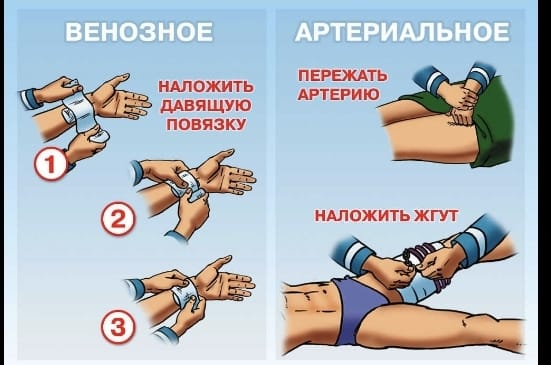 ВЕНОЗНОЕ

НАЛОЖИТЬ ДАВЯЩУЮ ПОВЯЗКУ

1

2

3

АРТЕРИАЛЬНОЕ

ПЕРЕЖАТЬ АРТЕРИЮ

НАЛОЖИТЬ ЖГУТ