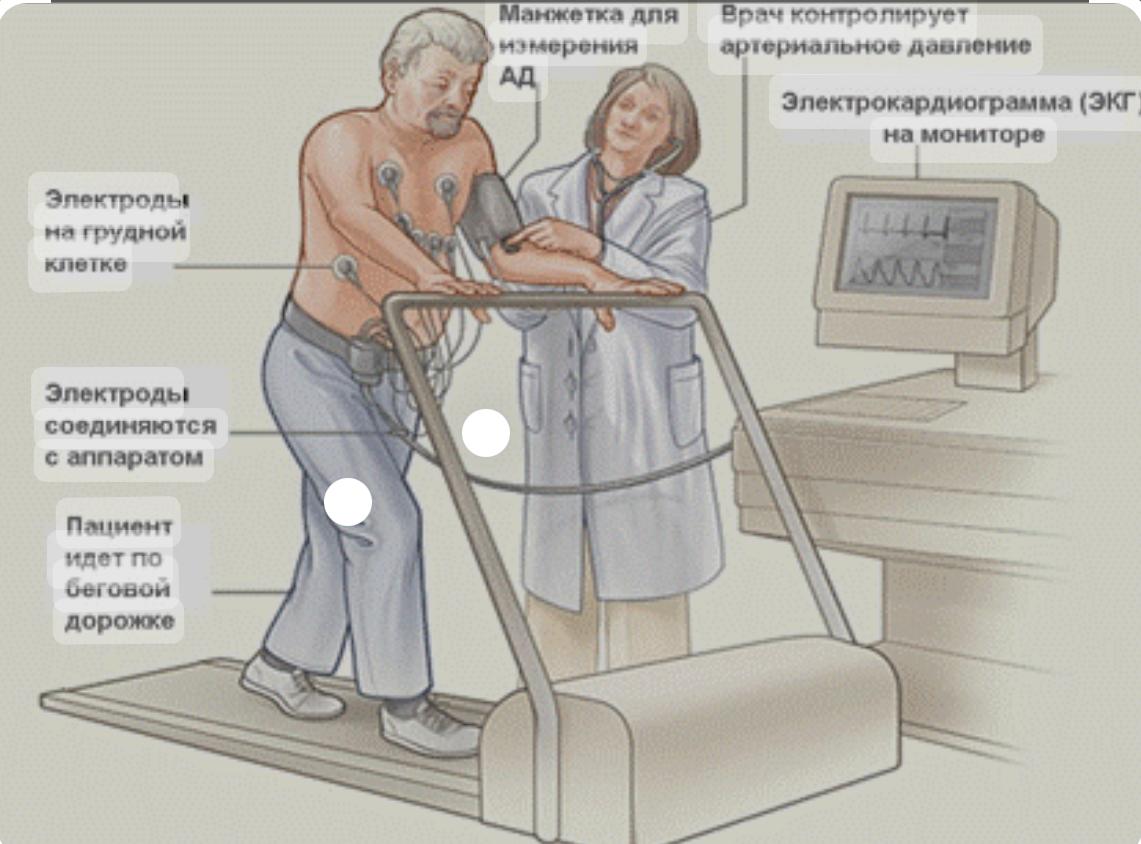 Манжетка для измерения АД

Врач контролирует артериальное давление

Электрокардиограмма (ЭКГ) на мониторе

Электроды на грудной клетке

Электроды соединяются с аппаратом

Пациент идет по беговой дорожке