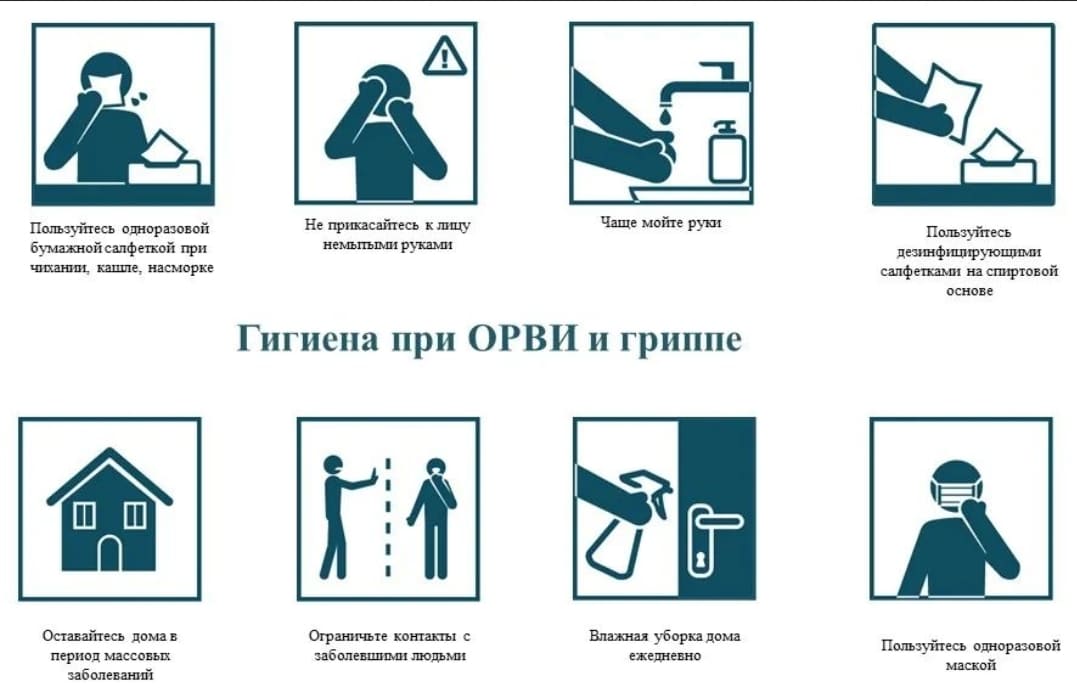 Пользуйтесь одноразовой бумажной салфеткой при чихании, кашле, насморке

Не прикасайтесь к лицу немытыми руками

Чаще мойте руки

Пользуйтесь дезинфицирующими салфетками на спиртовой основе

Гигиена при ОРВИ и гриппе

Оставайтесь дома в период массовых заболеваний

Ограничьте контакты с заболевшими людьми

Влажная уборка дома ежедневно

Пользуйтесь одноразовой маской